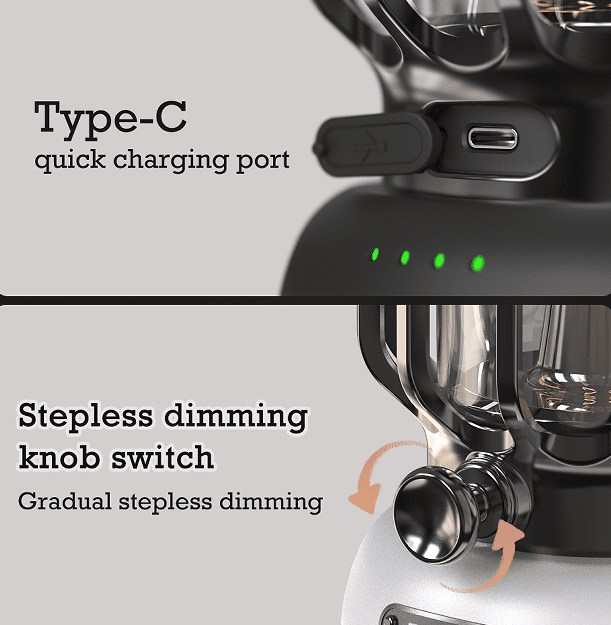 Type-C
quick charging port

Stepless dimming knob switch
Gradual stepless dimming